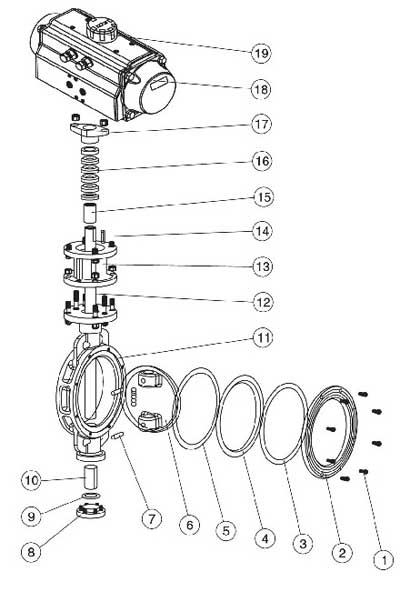 19
18
17
16
15
14
13
12
11
10
9
8
7
6
5
4
3
2
1