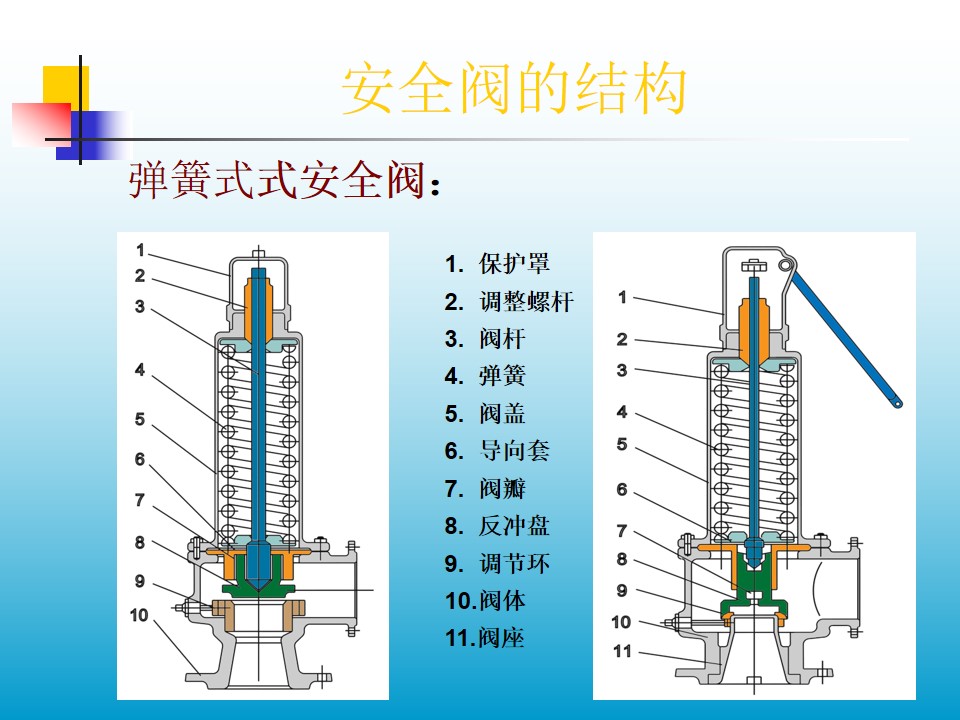 安全阀的结构

弹簧式式安全阀：

1
2
3
4
5
6
7
8
9
10

1. 保护罩
2. 调整螺杆
3. 阀杆
4. 弹簧
5. 阀盖
6. 导向套
7. 阀瓣
8. 反冲盘
9. 调节环
10.阀体
11.阀座

1
2
3
4
5
6
7
8
9
10
11